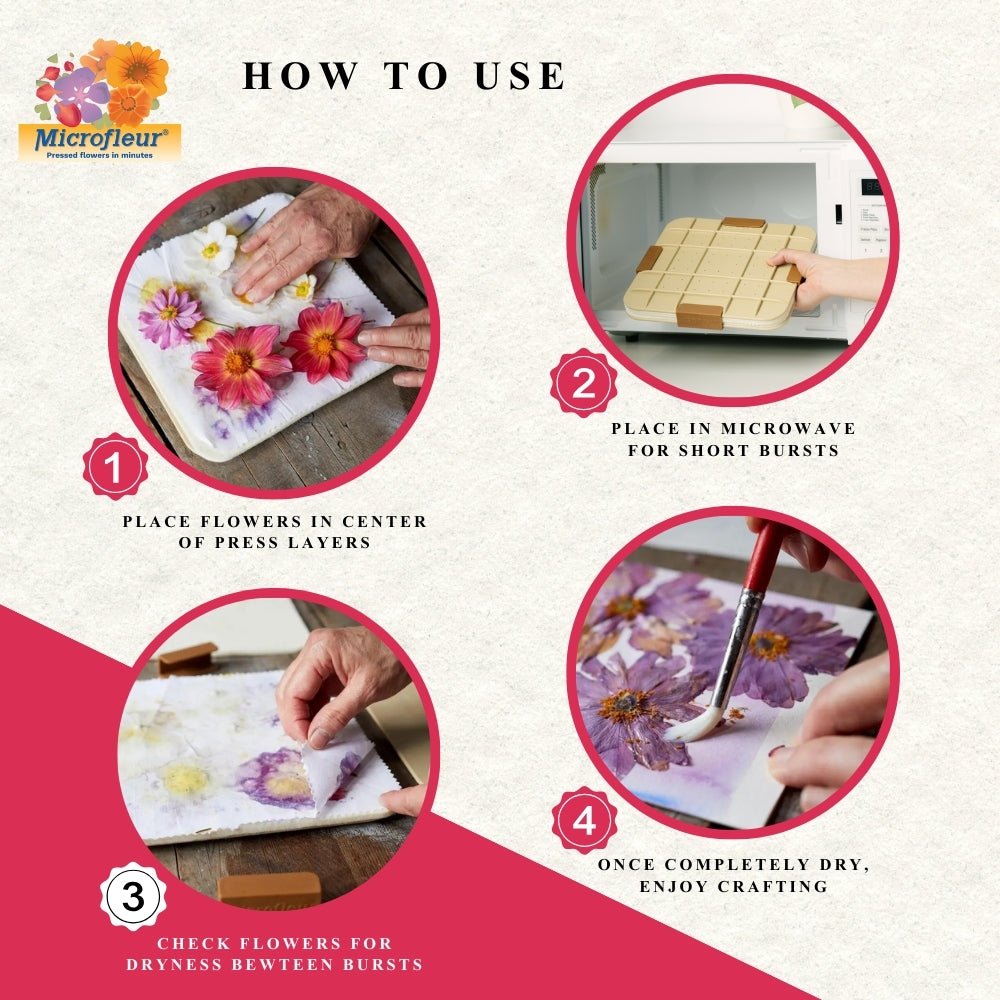 Microfleur®
Pressed flowers in minutes

HOW TO USE

1
PLACE FLOWERS IN CENTER OF PRESS LAYERS

2
PLACE IN MICROWAVE FOR SHORT BURSTS

3
CHECK FLOWERS FOR DRYNESS BEWTEEN BURSTS

4
ONCE COMPLETELY DRY, ENJOY CRAFTING